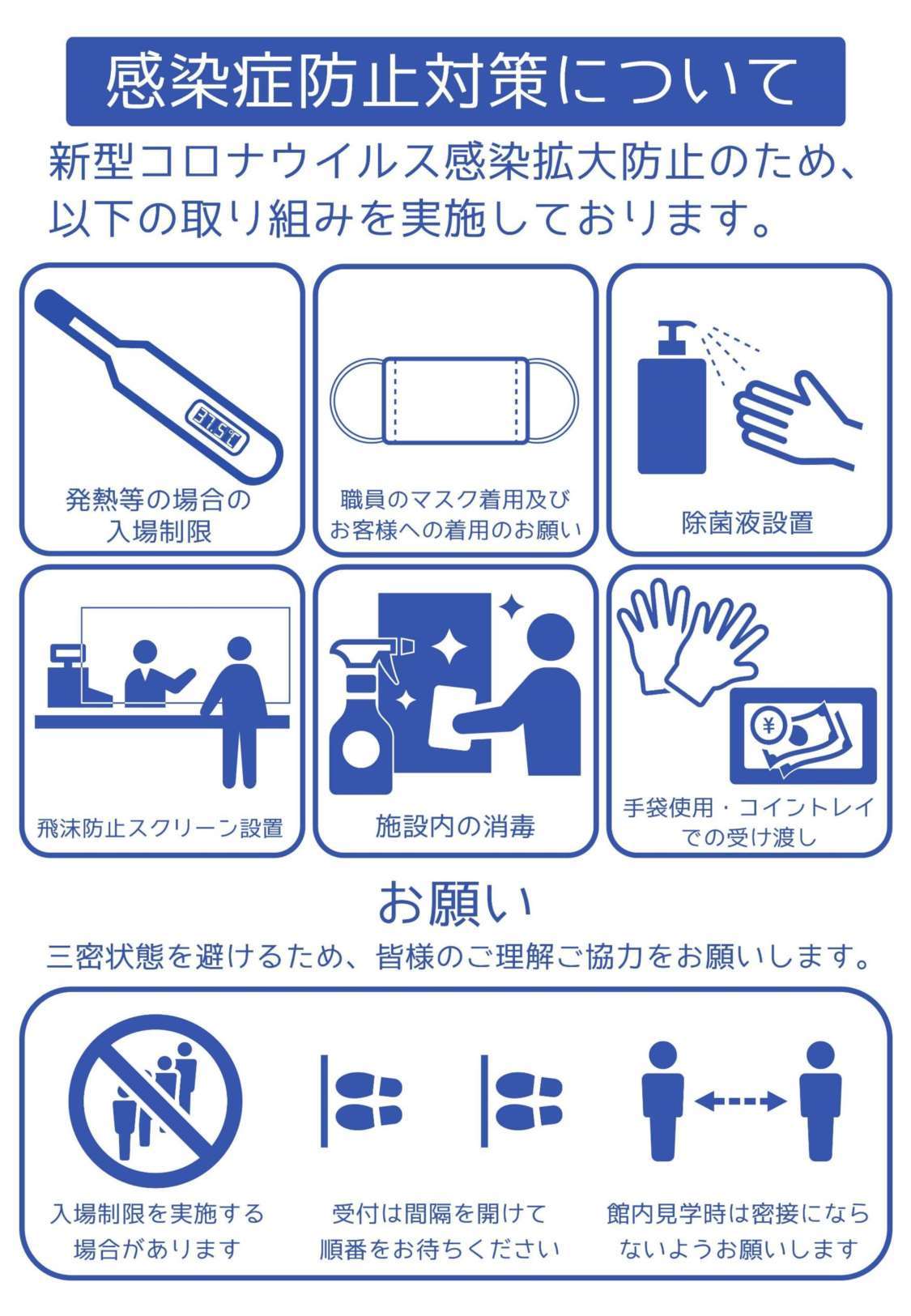 感染症防止対策について

新型コロナウイルス感染拡大防止のため、以下の取り組みを実施しております。

37.5℃

発熱等の場合の入場制限

職員のマスク着用及びお客様への着用のお願い

除菌液設置

飛沫防止スクリーン設置

施設内の消毒

¥

手袋使用・コイントレイでの受け渡し

お願い

三密状態を避けるため、皆様のご理解ご協力をお願いします。

入場制限を実施する場合があります

受付は間隔を開けて順番をお待ちください

館内見学時は密接にならないようお願いします